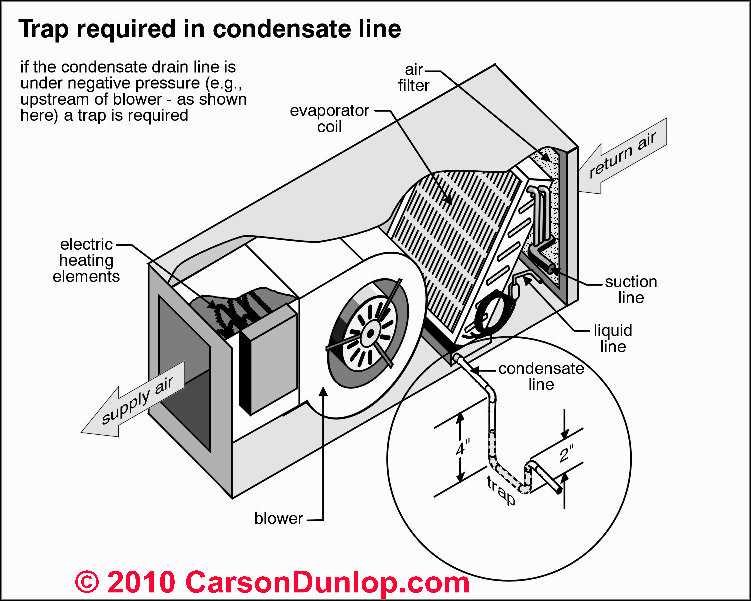 Trap required in condensate line

if the condensate drain line is under negative pressure (e.g., upstream of blower - as shown here) a trap is required

air filter

evaporator coil

return air

electric heating elements

suction line

liquid line

condensate line

supply air

4"

2"

trap

blower

© 2010 CarsonDunlop.com